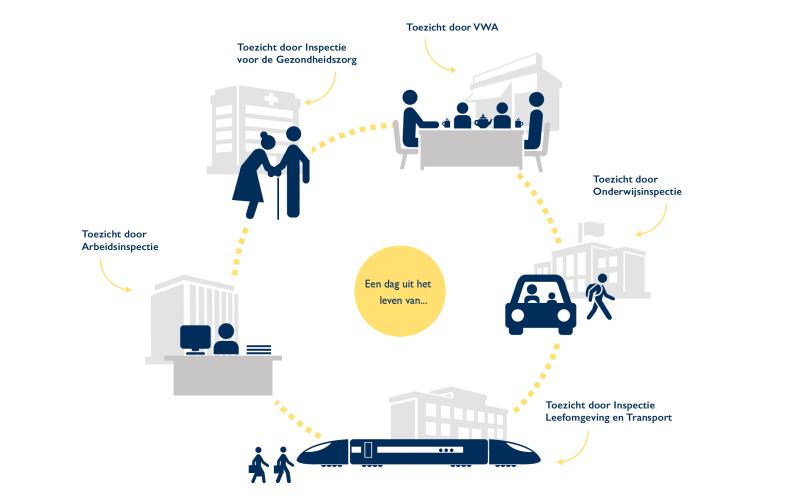 Toezicht door Inspectie voor de Gezondheidszorg

Toezicht door VWA

Toezicht door Onderwijsinspectie

Toezicht door Arbeidsinspectie

Een dag uit het leven van...

Toezicht door Inspectie Leefomgeving en Transport