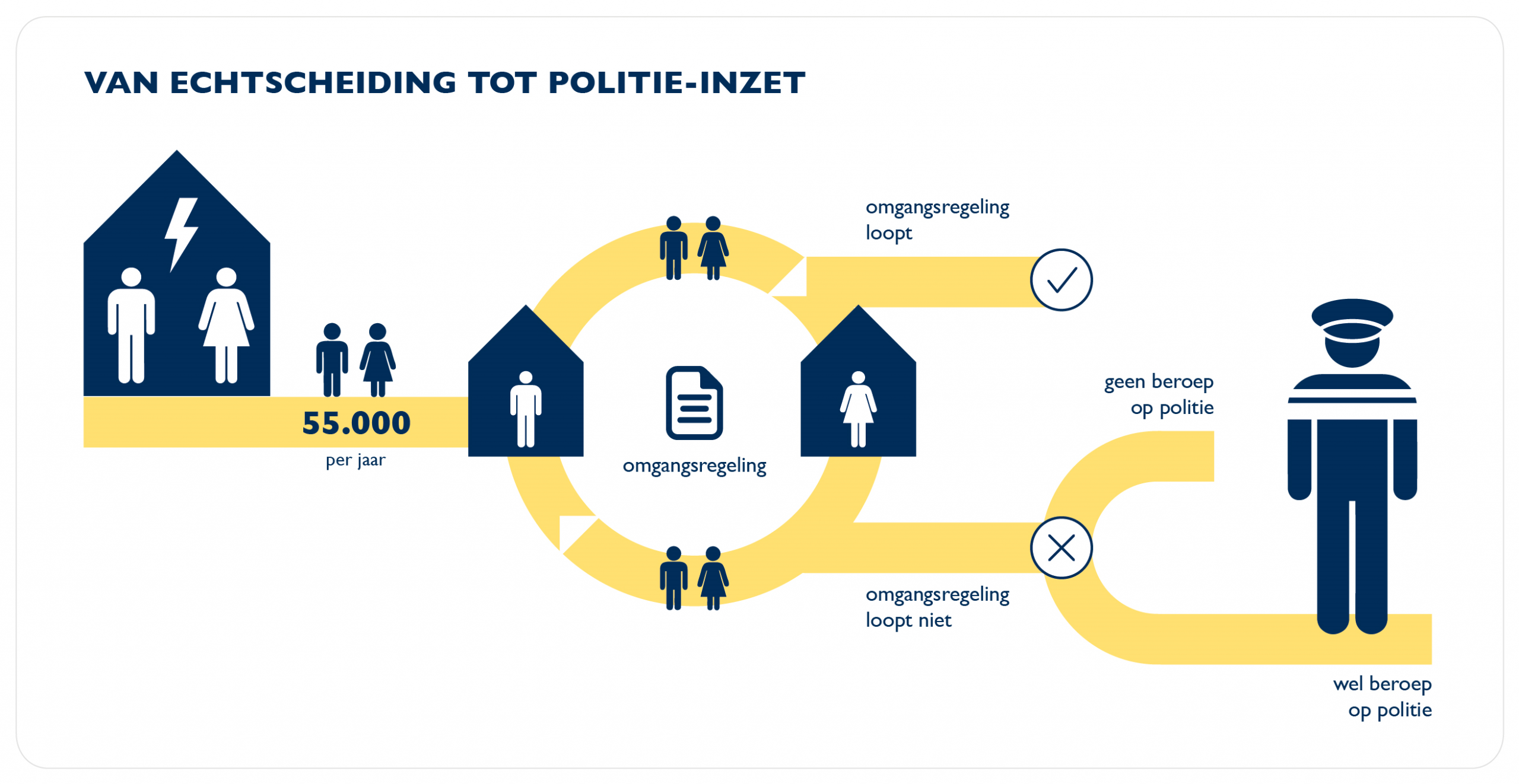 VAN ECHTSCHEIDING TOT POLITIE-INZET

55.000
per jaar

omgangsregeling

omgangsregeling
loopt

omgangsregeling
loopt niet

geen beroep
op politie

wel beroep
op politie