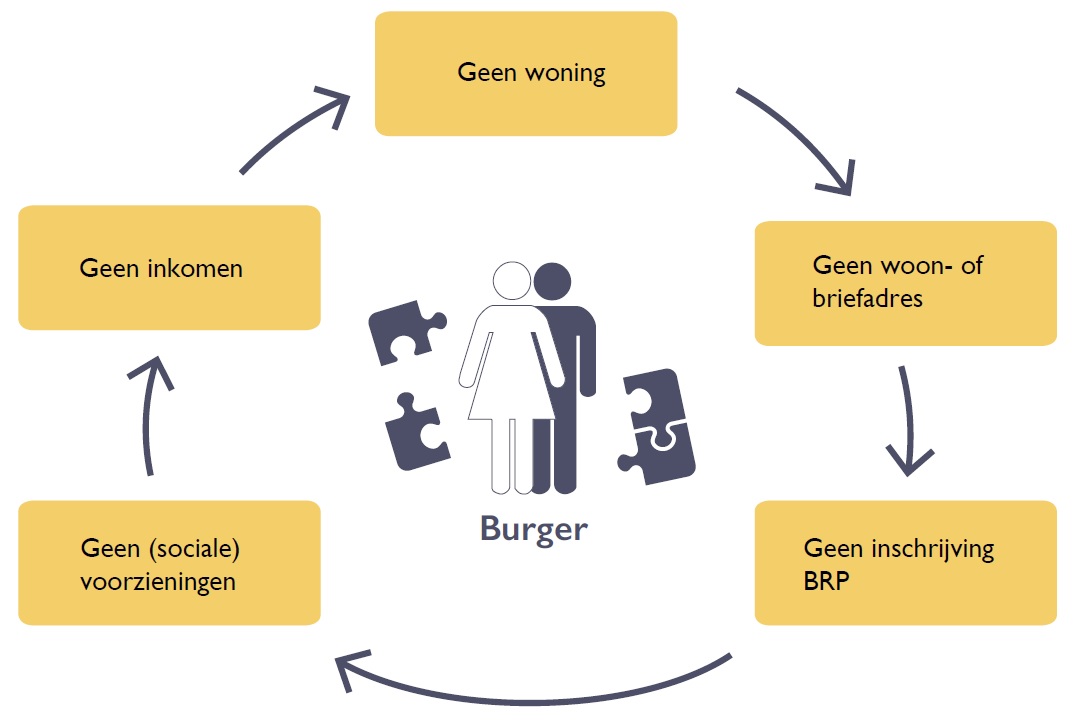 Geen woning

Geen woon- of briefadres

Geen inschrijving BRP

Geen (sociale) voorzieningen

Geen inkomen

Burger